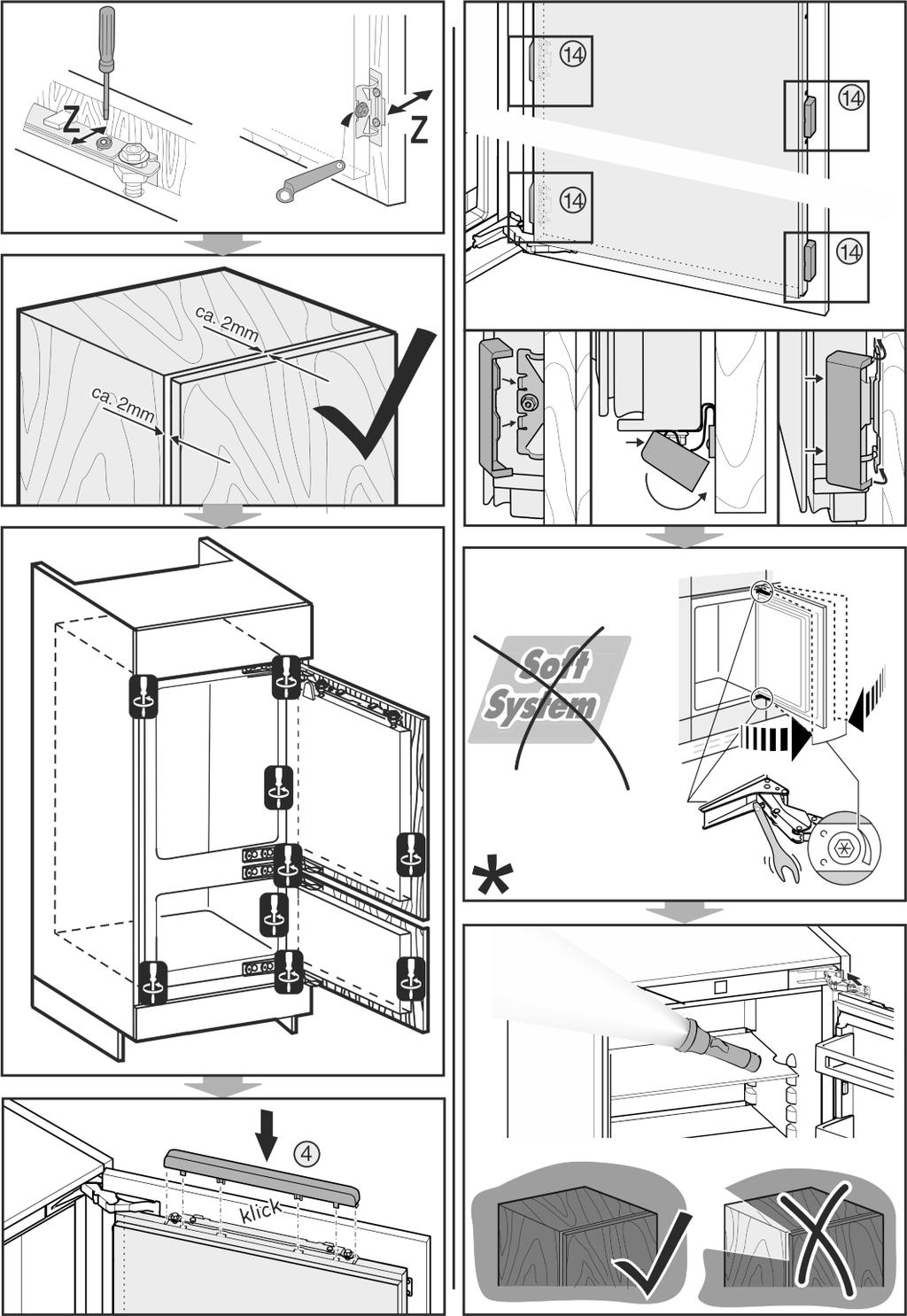 Z
Z

ca. 2mm
ca. 2mm

④
klick

⑭
⑭
⑭
⑭

Soft System

*