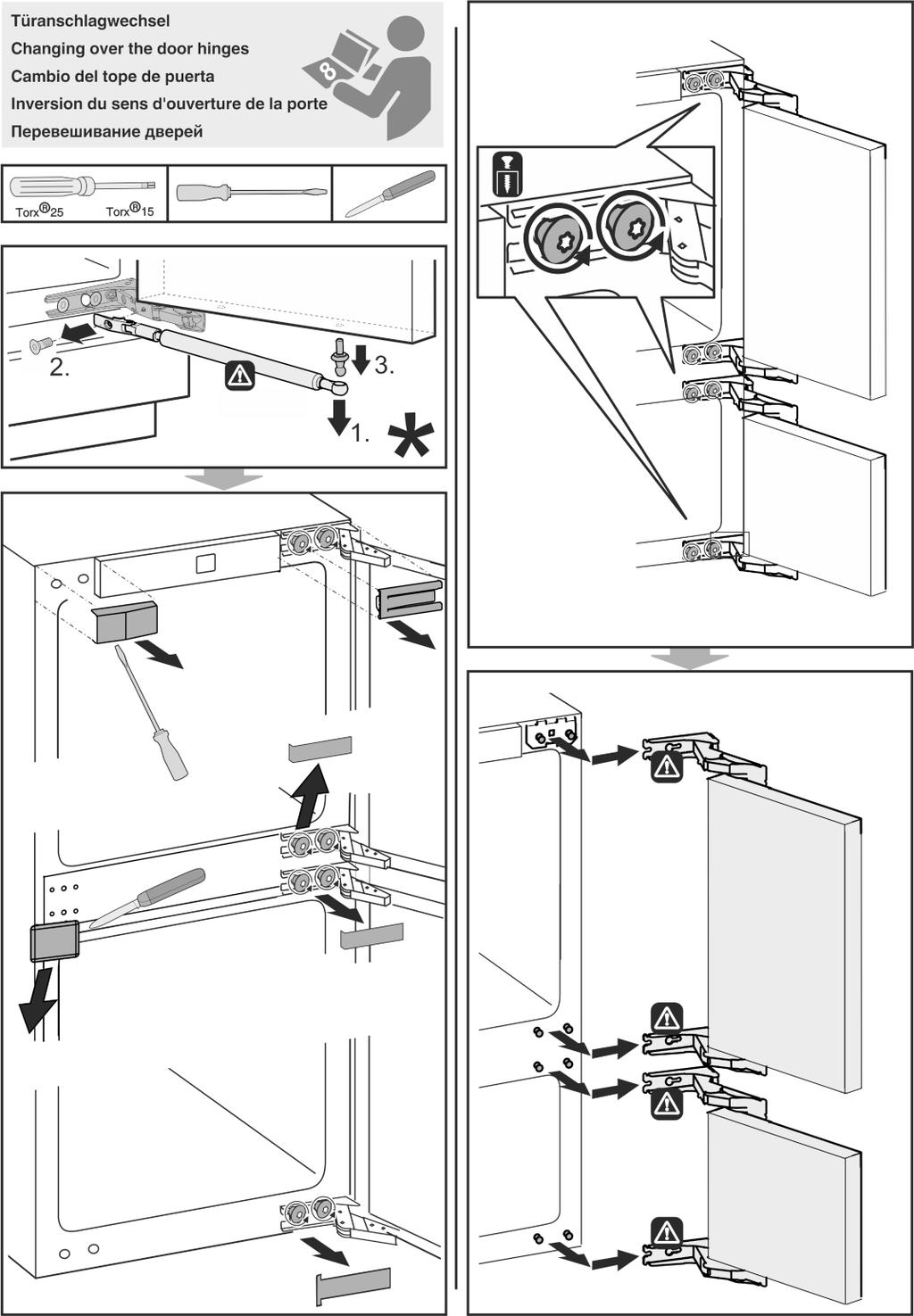 Türanschlagwechsel
Changing over the door hinges
Cambio del tope de puerta
Inversion du sens d'ouverture de la porte
Перевешивание дверей

8

Torx®25 Torx®15

2.

3.

1.

*