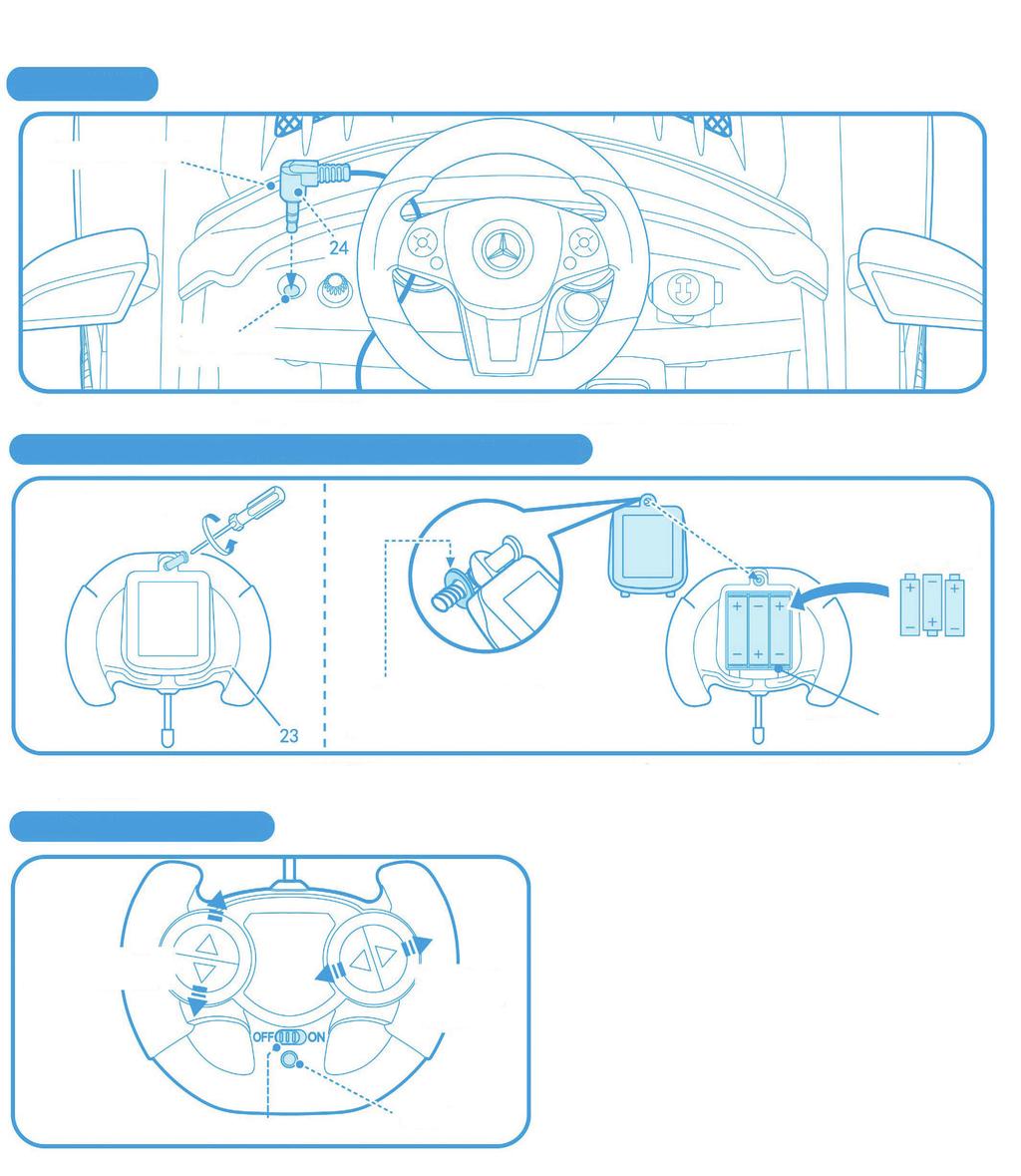 24

23

OFF ON