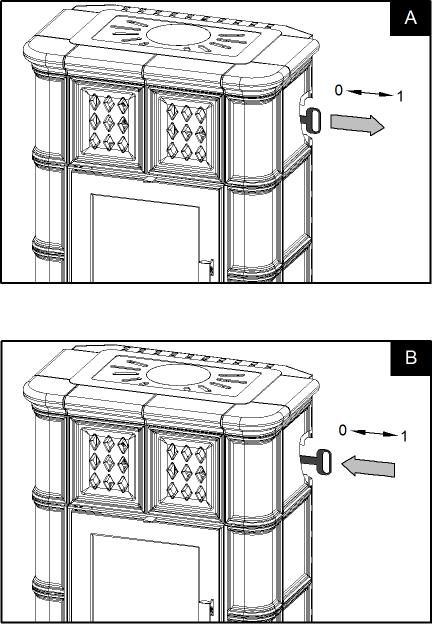 A

0 1

B

0 1