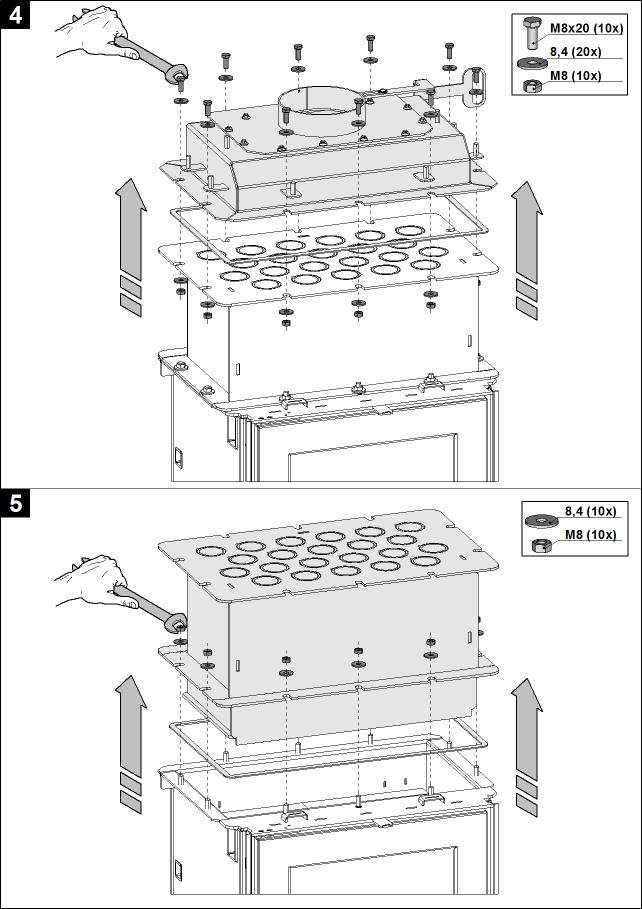 4

M8x20 (10x)
8,4 (20x)
M8 (10x)

5

8,4 (10x)
M8 (10x)