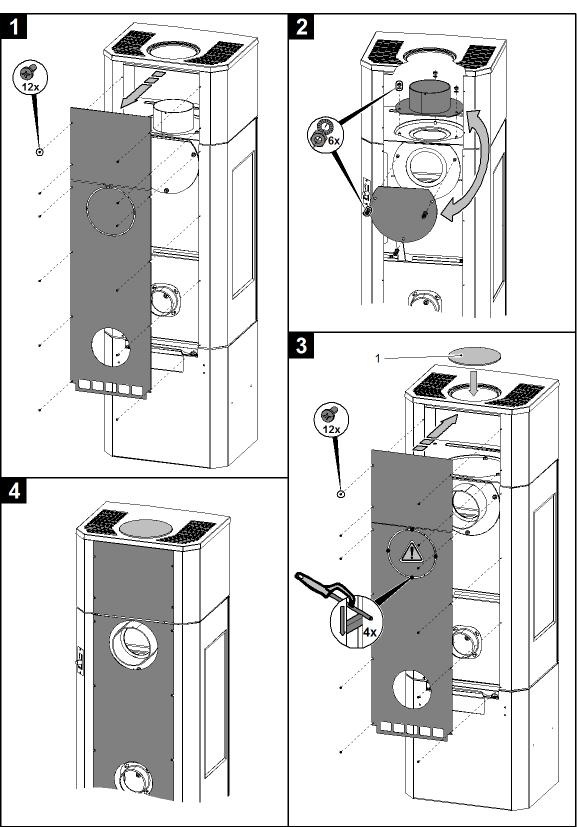 1

12x

2

6x

3

1

12x

4x

4