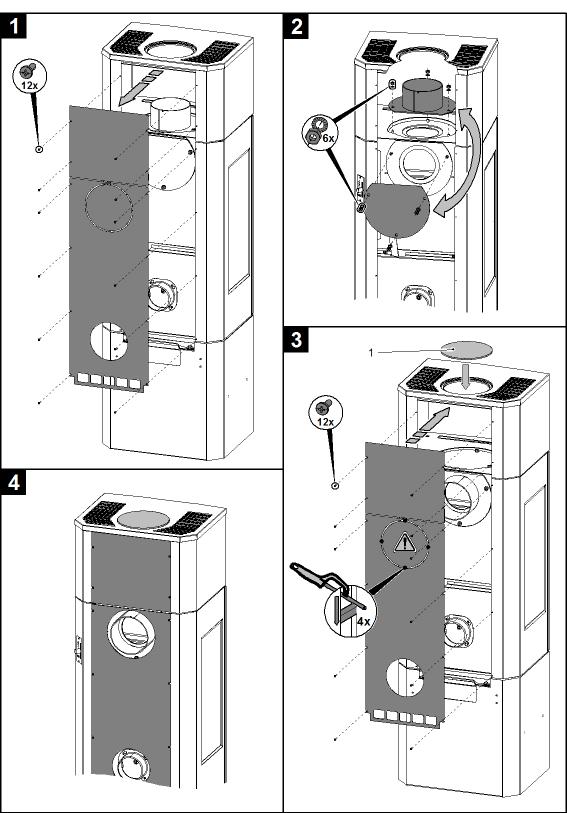 1

12x

2

6x

3

1

12x

4x

4