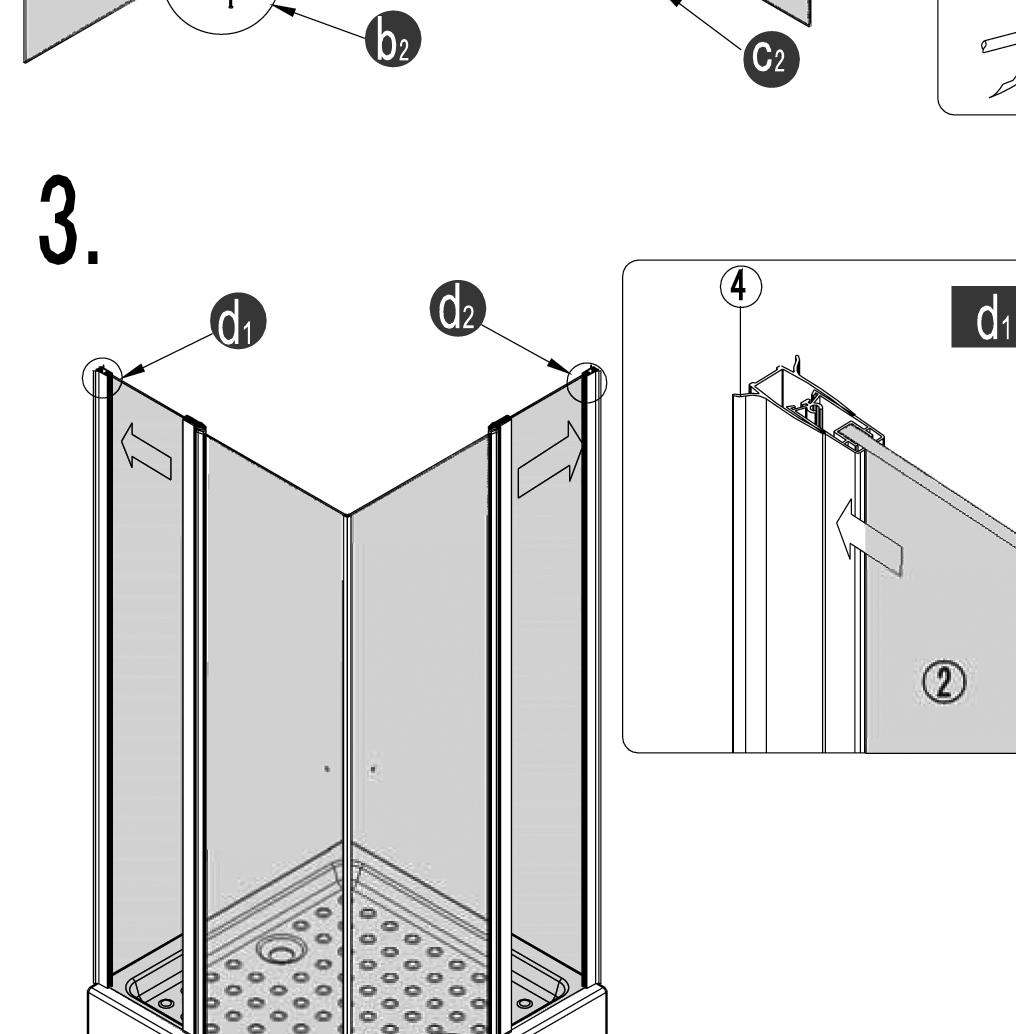 $b_2$

$c_2$

3.

$d_1$

$d_2$

4

$d_1$

2