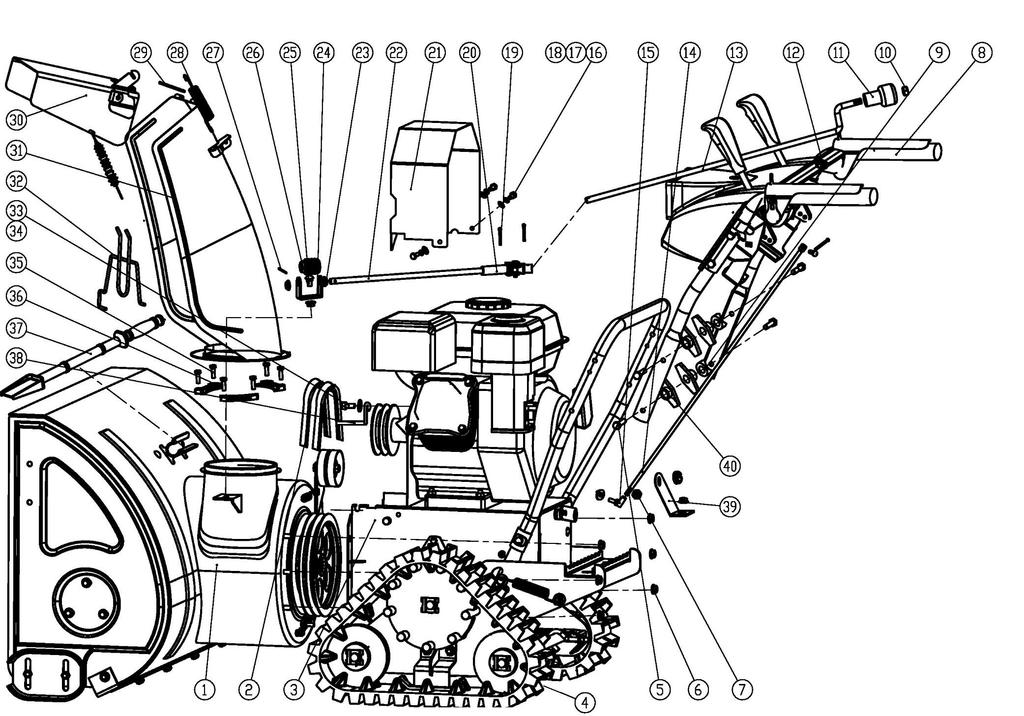 29 28 27 26 25 24 23 22 21 20 19 18 17 16 15 14 13 12 11 10 9 8
30
31
32
33
34
35
36
37
38
40
39
1 2 3 4 5 6 7