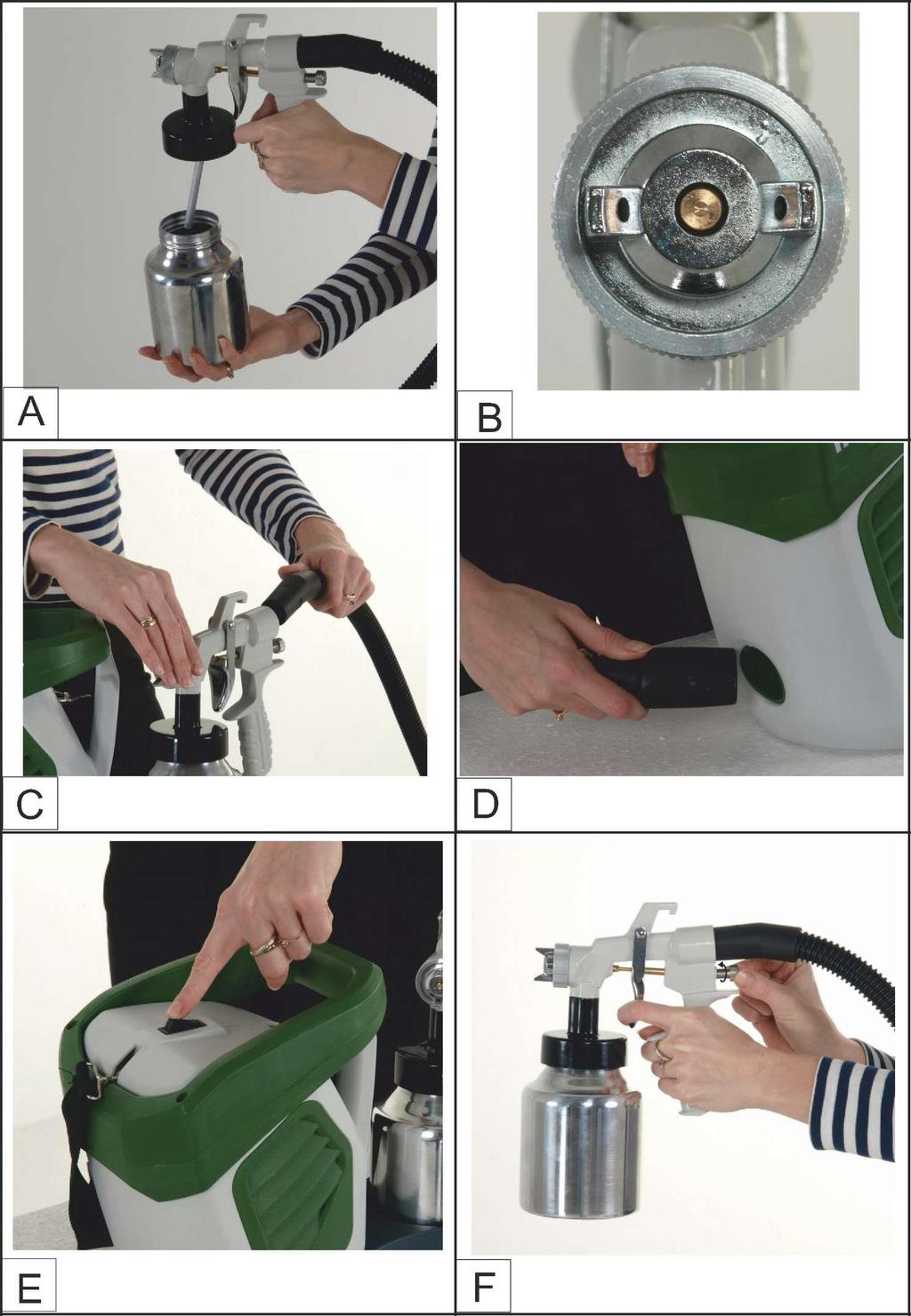 A

B

C

D

E

F