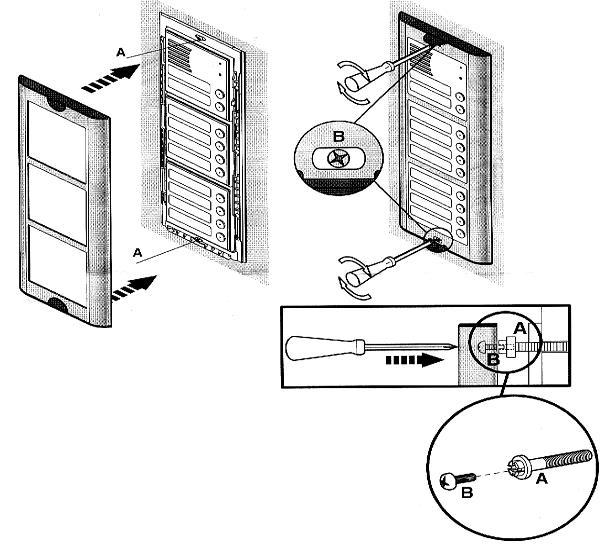 A
A
B
A
B
B
A