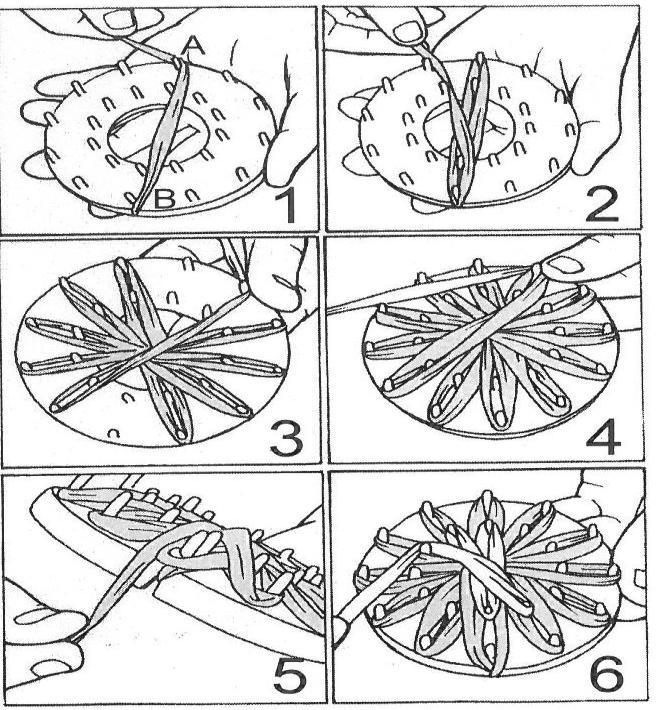 A
B
1
2
3
4
5
6