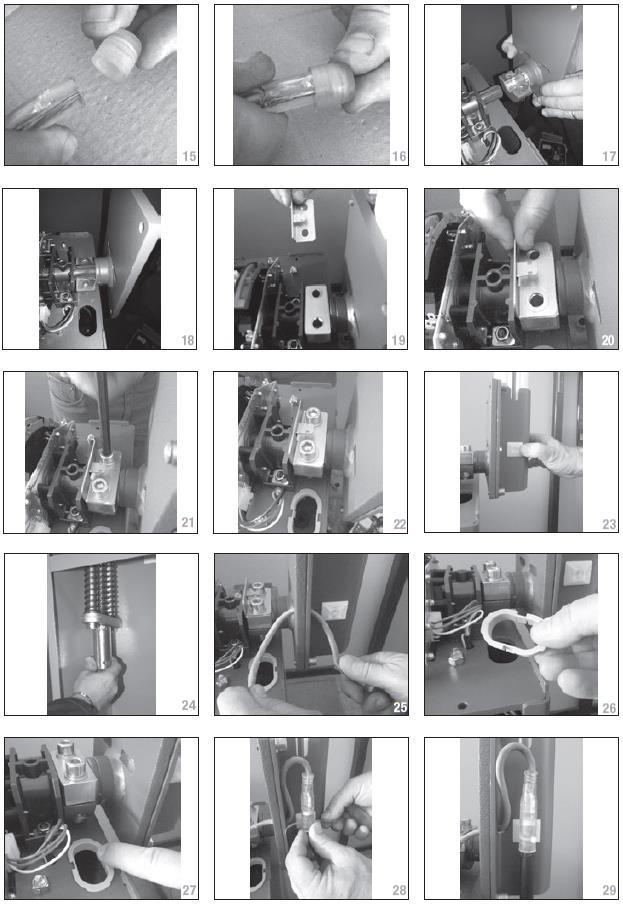 15

16

17

18

19

20

21

22

23

24

25

26

27

28

29