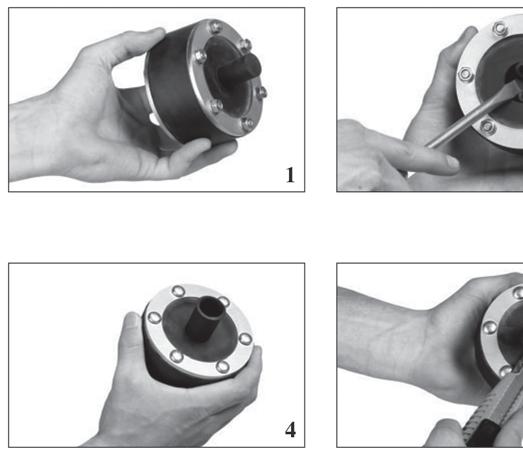 1

4