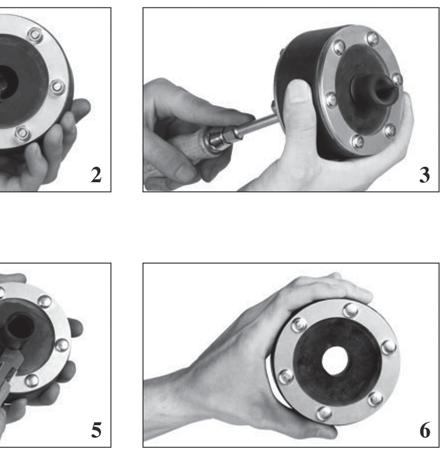 2

3

5

6