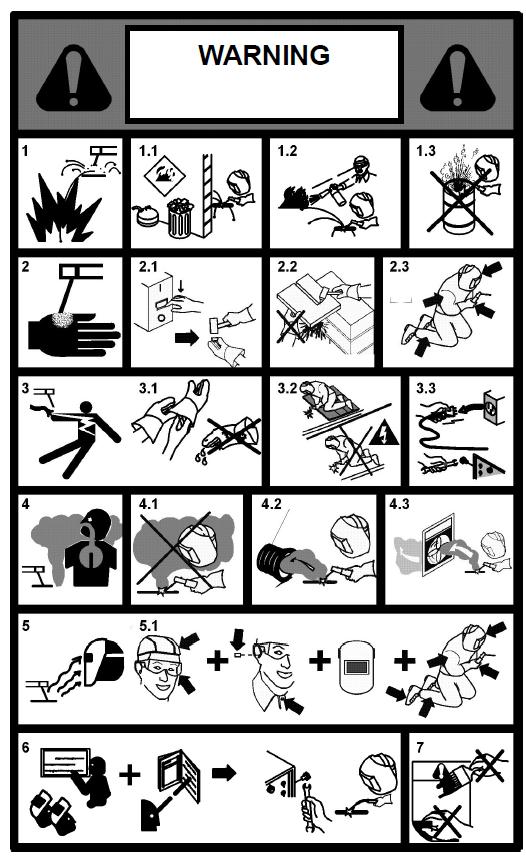 WARNING

1
1.1
1.2
1.3

2
2.1
2.2
2.3

3
3.1
3.2
3.3

4
4.1
4.2
4.3

5
5.1

6
7