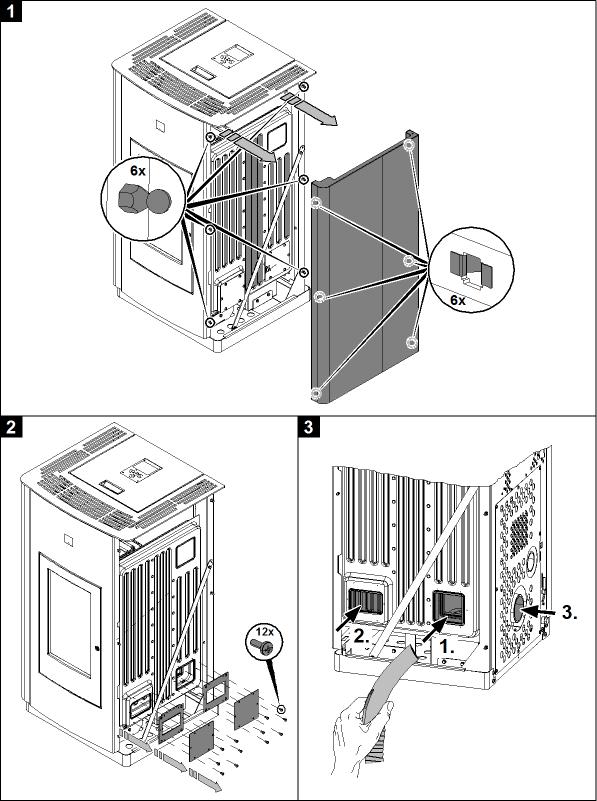 1

6x

6x

2

12x

3

2.

1.

3.