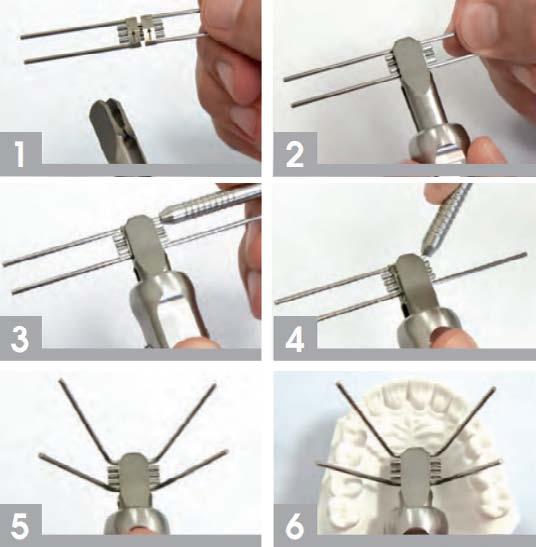 1
2
3
4
5
6