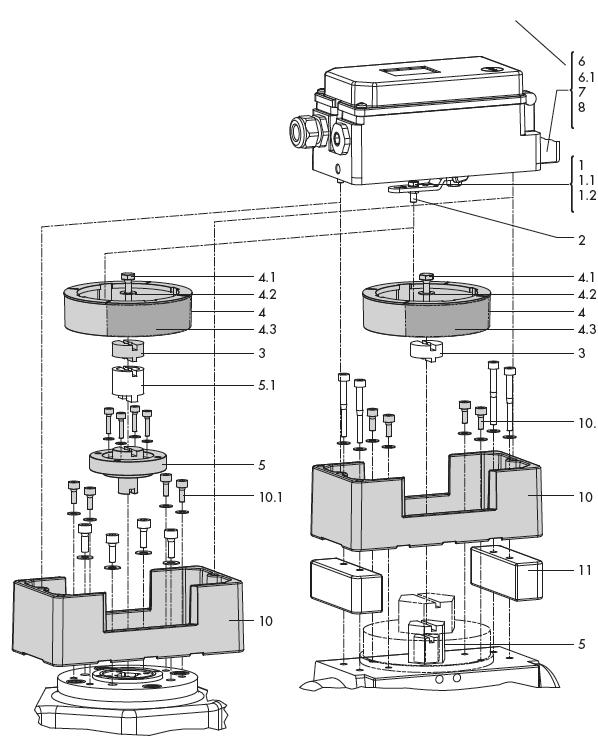 6
6.1
7
8

1
1.1
1.2

2

4.1
4.2
4
4.3

3

5.1

5

10.1

10

4.1
4.2
4
4.3

3

10.

10

11

5