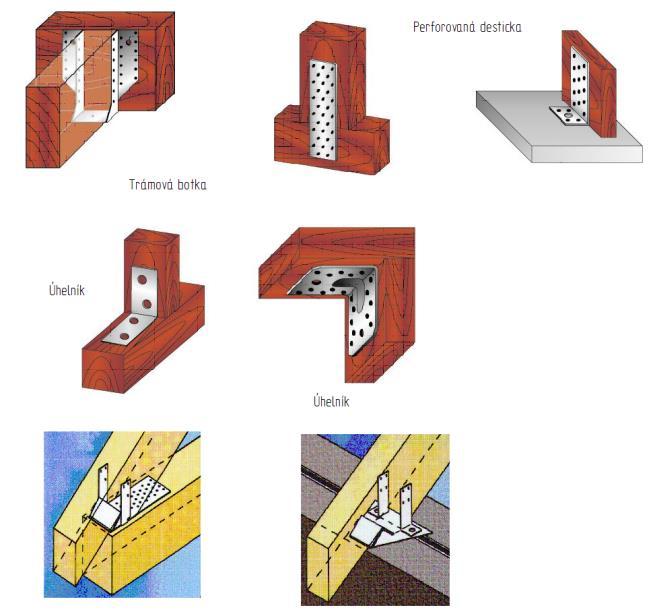 Perforovaná desticka

Trámová botka

Úhelník

Úhelník