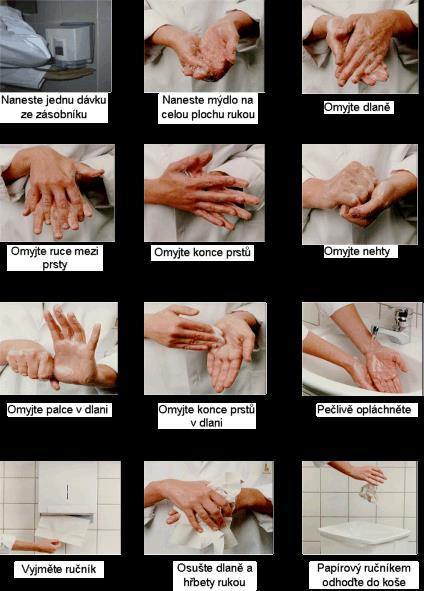 Naneste jednu dávku ze zásobníku

Naneste mýdlo na celou plochu rukou

Omyjte dlaně

Omyjte ruce mezi prsty

Omyjte konce prstů

Omyjte nehty

Omyjte palce v dlani

Omyjte konce prstů v dlani

Pečlivě opláchněte

Vyjměte ručník

Osušte dlaně a hřbety rukou

Papírový ručníkem odhoďte do koše