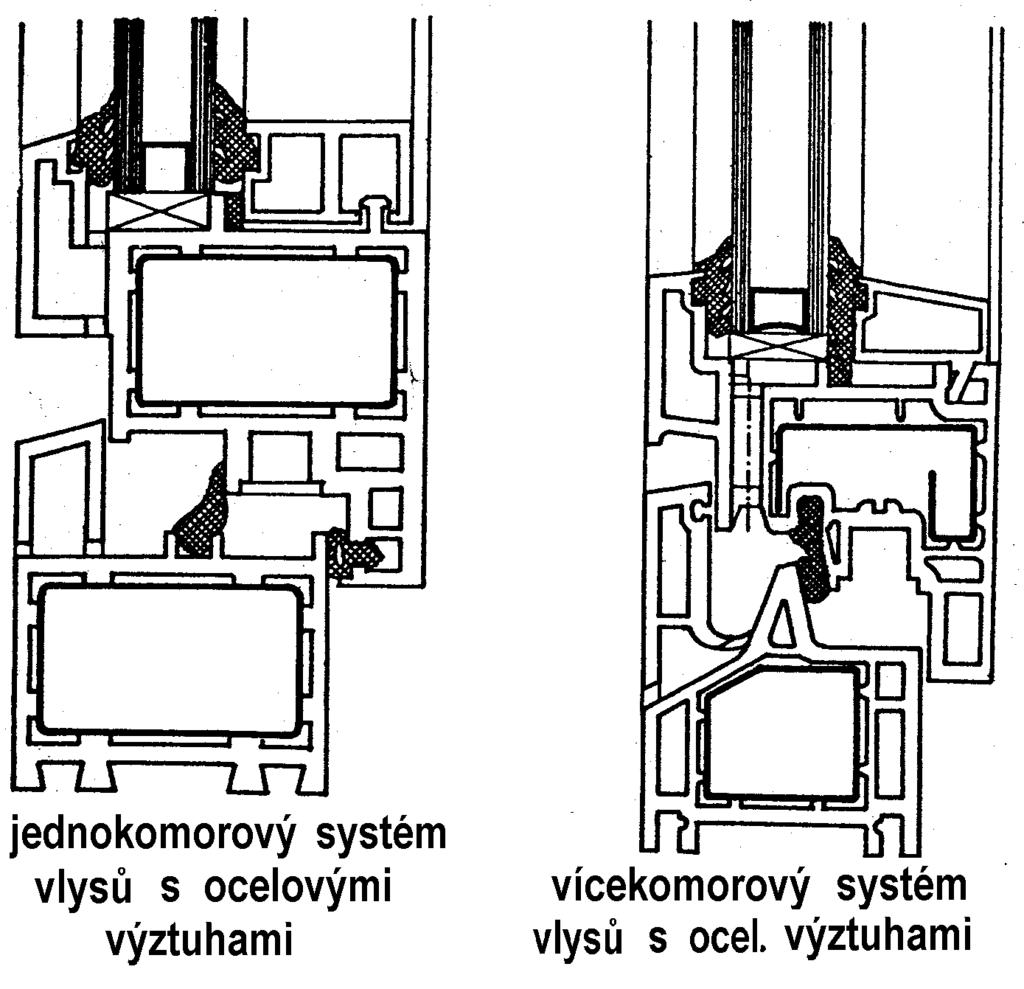 jednokomorový systém vlysů s ocelovými výztuhami

vícekomorový systém vlysů s ocel. výztuhami