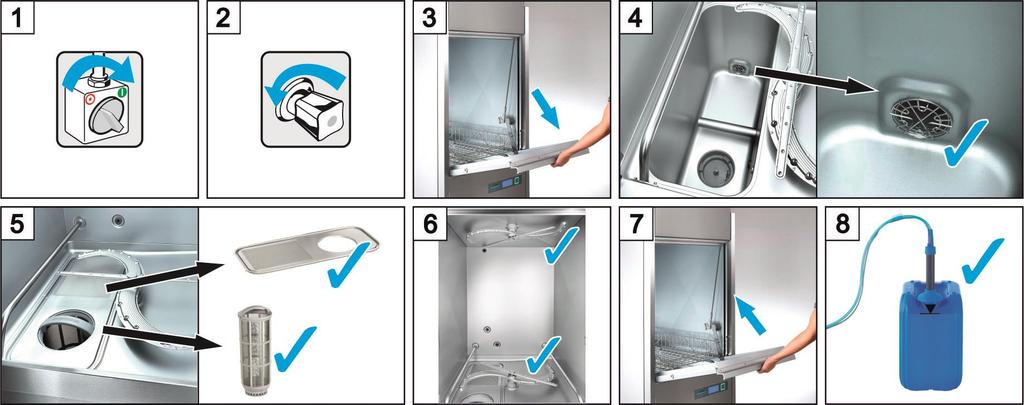 1

2

3

4

5

6

7

8