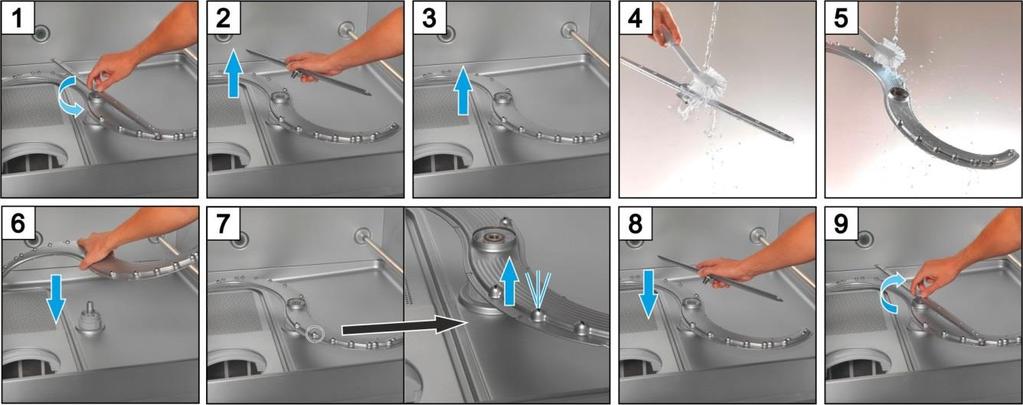 1

2

3

4

5

6

7

8

9