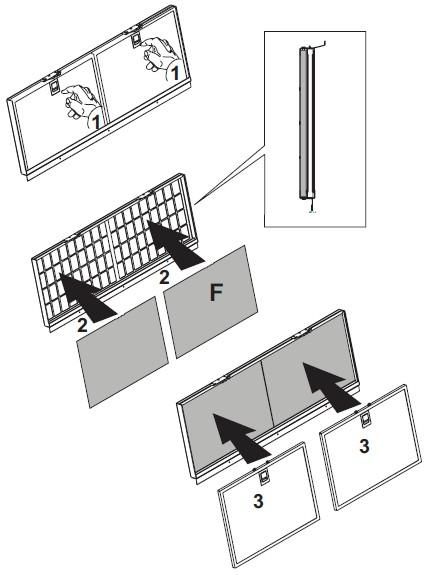 1
1
2
2
F
3
3