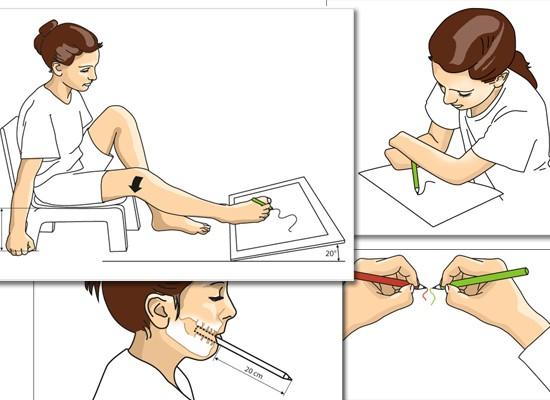 20°

20 cm