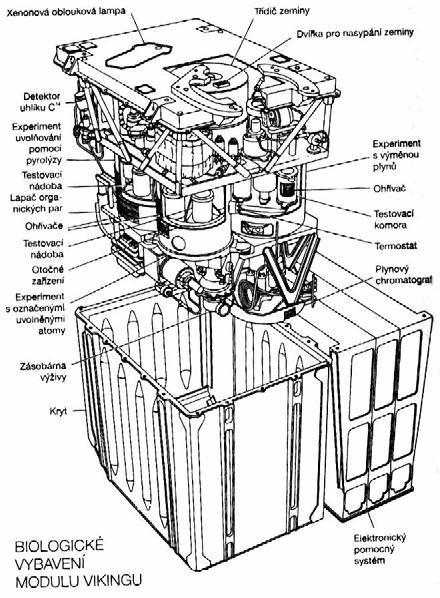 Xenonová oblouková lampa

Třídič zeminy

Dvířka pro nasypání zeminy

Detektor uhlíku $C^{14}$

Experiment uvolňování pomocí pyrolýzy

Testovací nádoba

Lapač organických par

Ohřívače

Testovací nádoba

Otočné zařízení

Experiment s označenými uvolněnými atomy

Zásobárna výživy

Kryt

Experiment s výměnou plynů

Ohřívač

Testovací komora

Termostat

Plynový chromatograf

Elektronický pomocný systém

BIOLOGICKÉ VYBAVENÍ MODULU VIKINGU