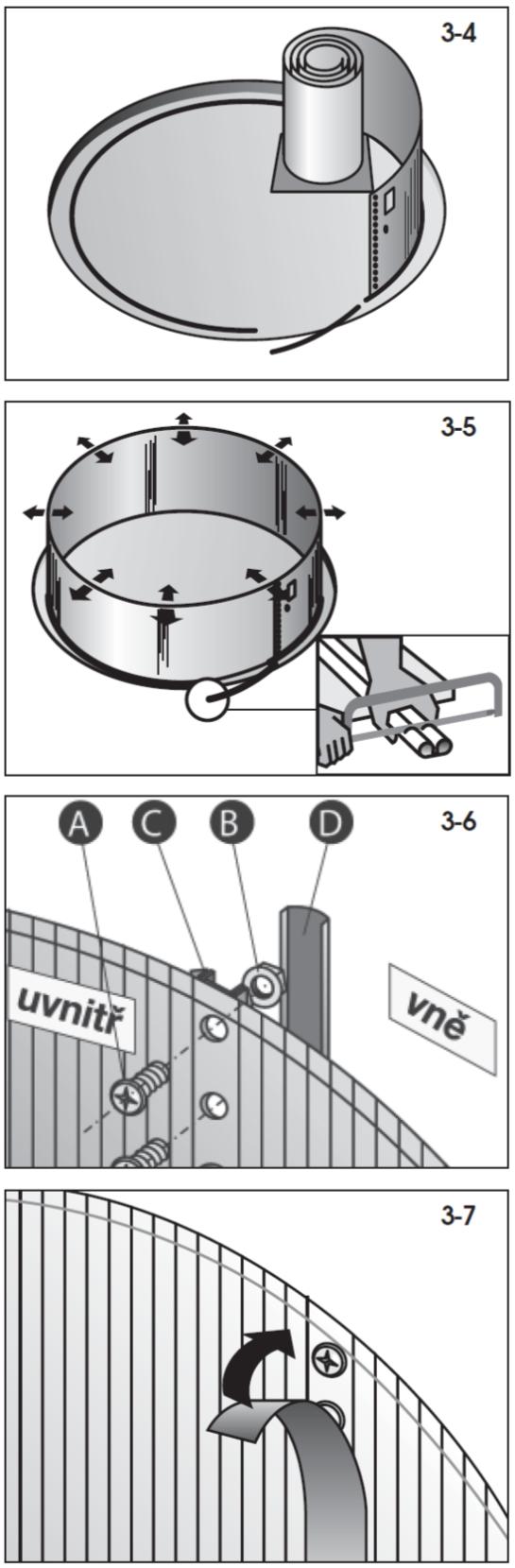 3-4

3-5

3-6

A C B D

uvnitř

vně

3-7