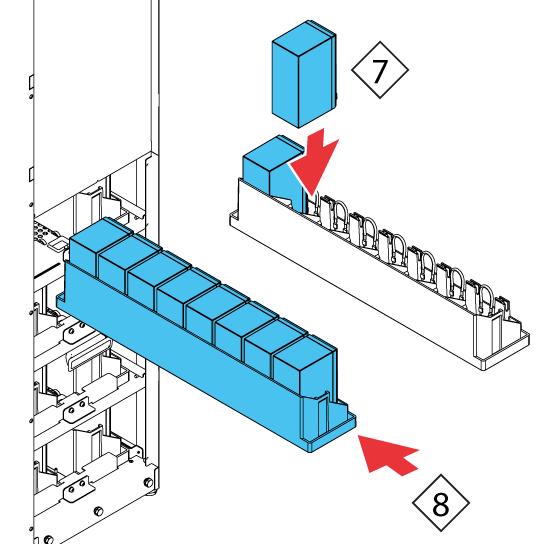 7

8