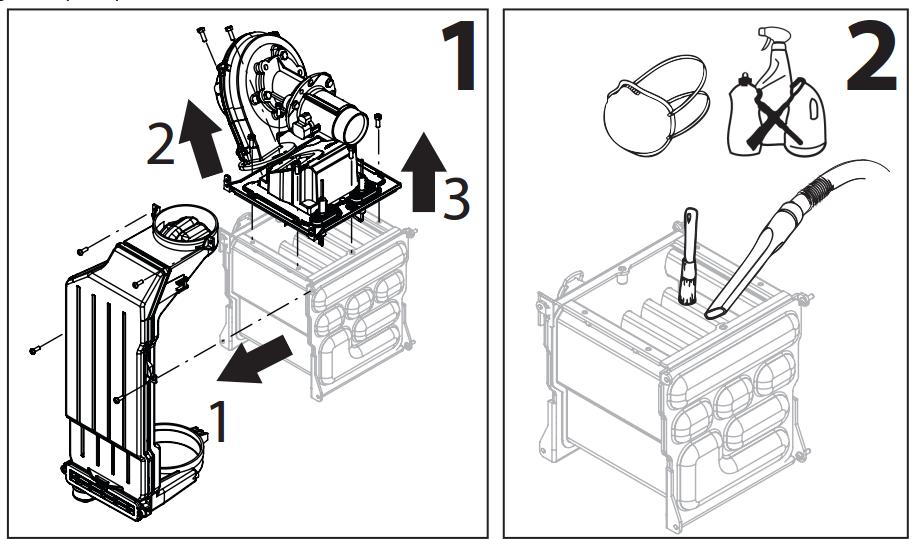 1

2

3

1

2