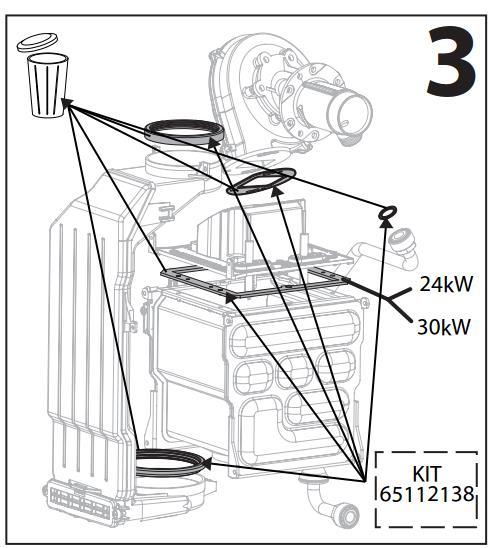 3

24kW

30kW

KIT
65112138