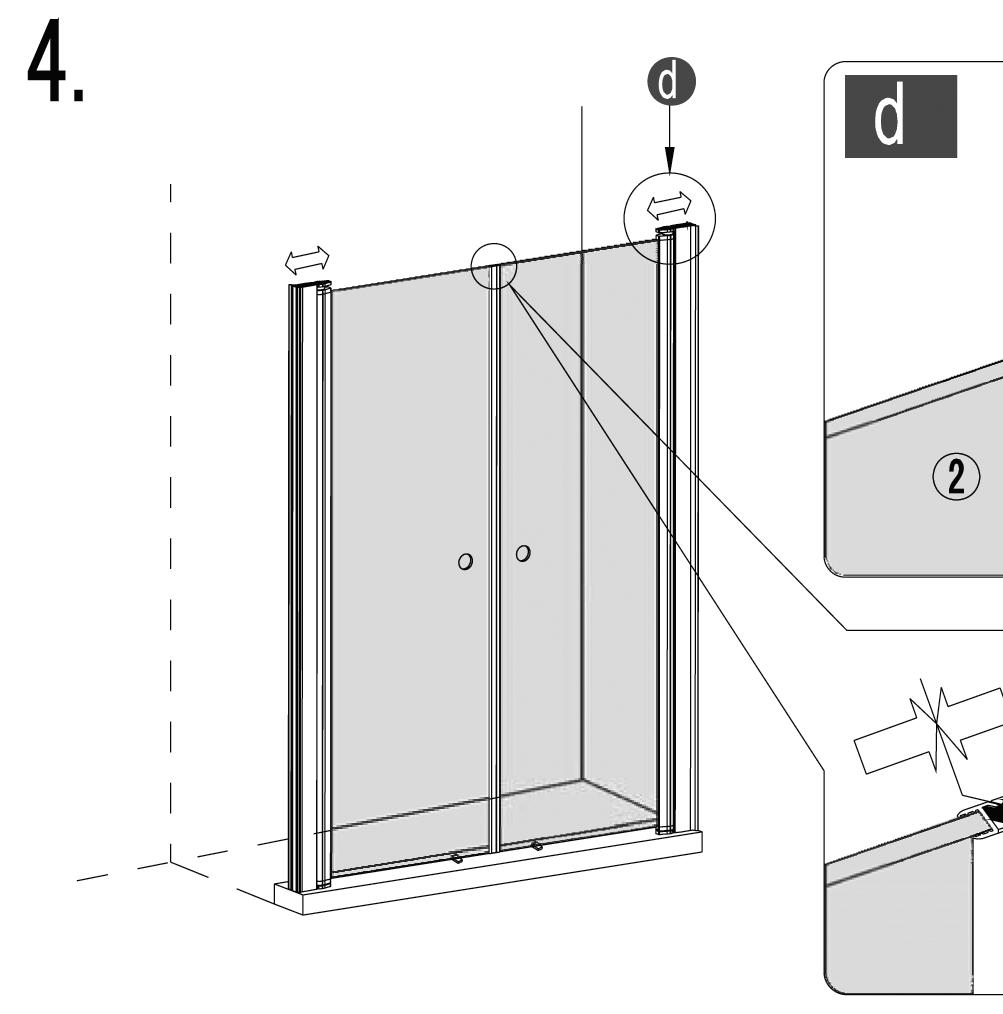 4.

d

d

2