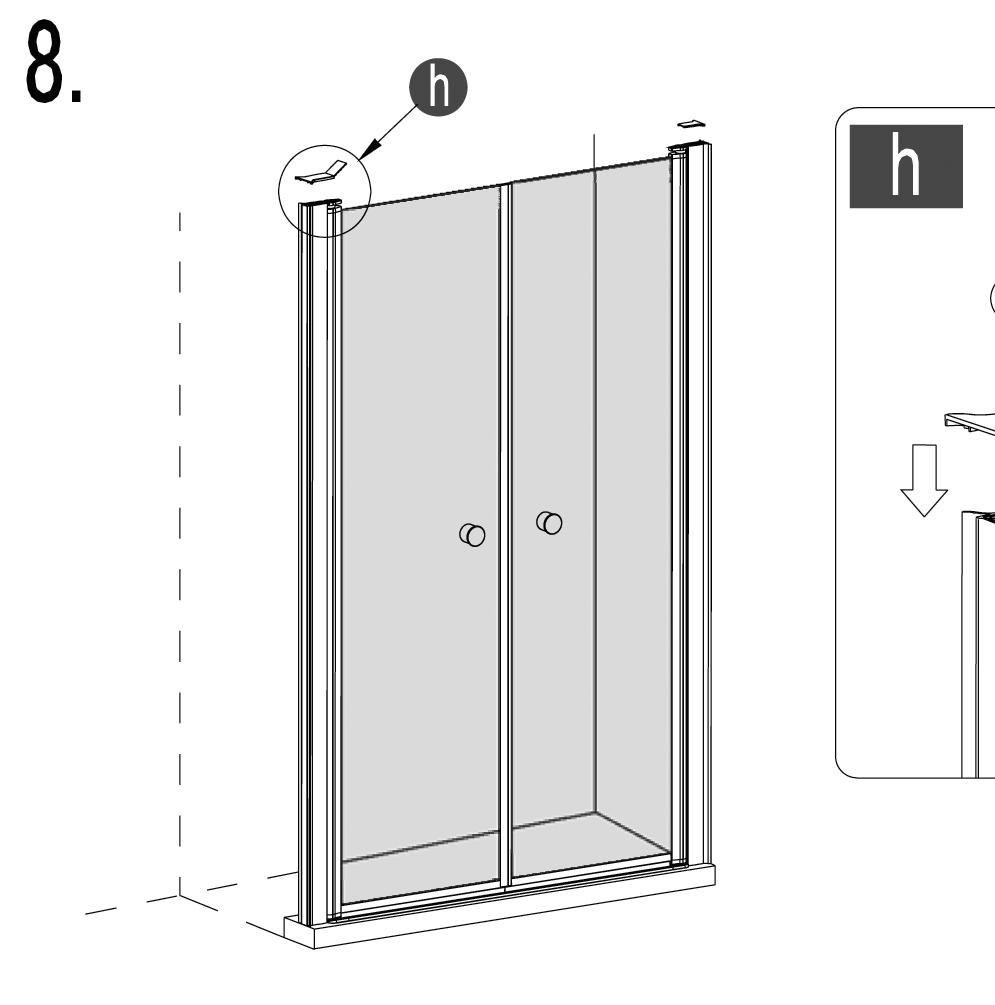 8.

h

h