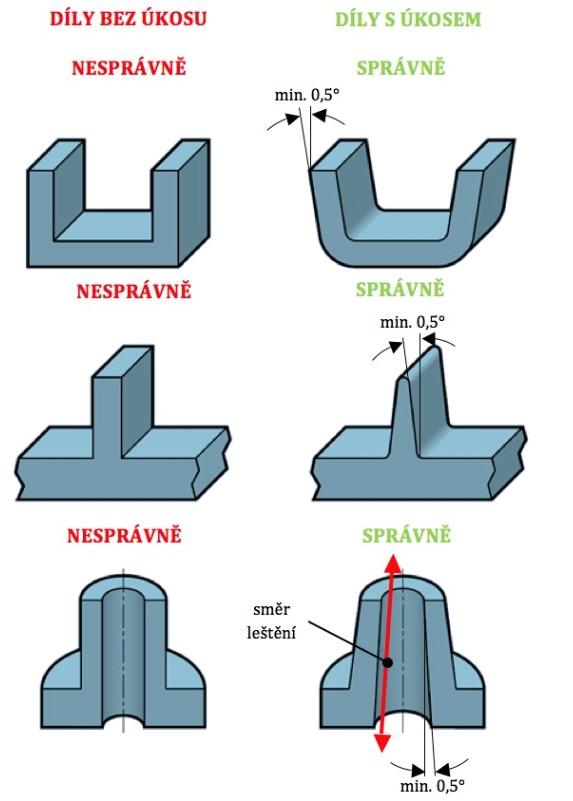 DÍLY BEZ ÚKOSU

NESPRÁVNĚ

NESPRÁVNĚ

NESPRÁVNĚ

DÍLY S ÚKOSEM

SPRÁVNĚ

min. 0,5°

SPRÁVNĚ

min. 0,5°

SPRÁVNĚ

směr leštění

min. 0,5°