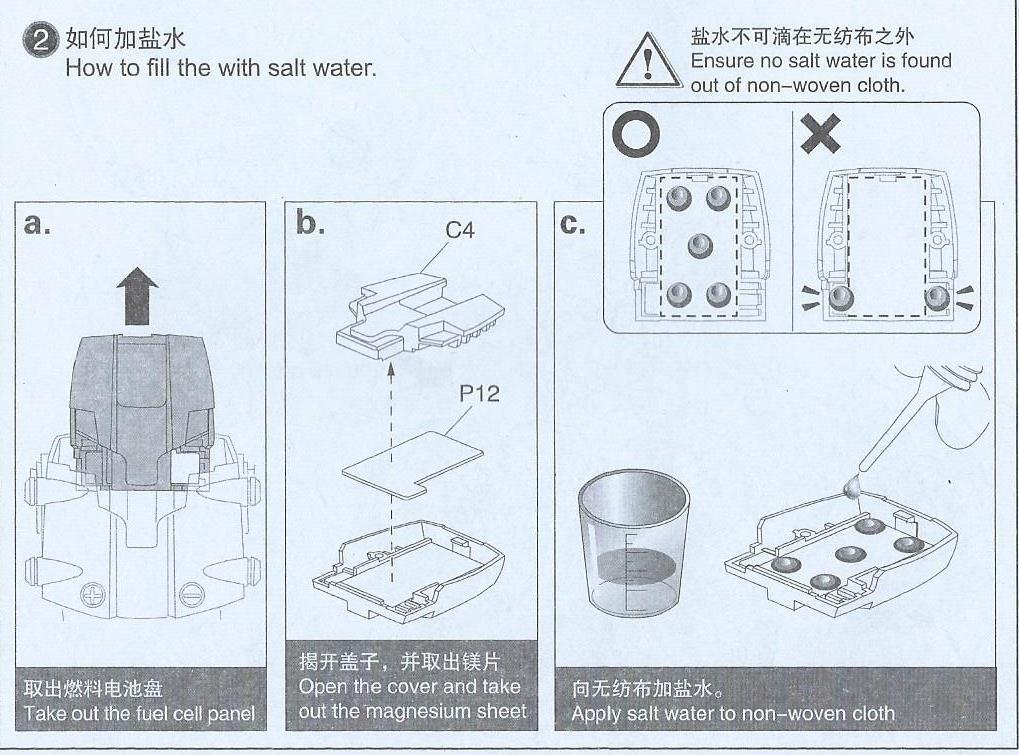 ② 如何加盐水
How to fill the with salt water.

盐水不可滴在无纺布之外
Ensure no salt water is found out of non-woven cloth.

a.

取出燃料电池盘
Take out the fuel cell panel

b.

C4

P12

揭开盖子，并取出镁片
Open the cover and take out the magnesium sheet

c.

向无纺布加盐水。
Apply salt water to non-woven cloth