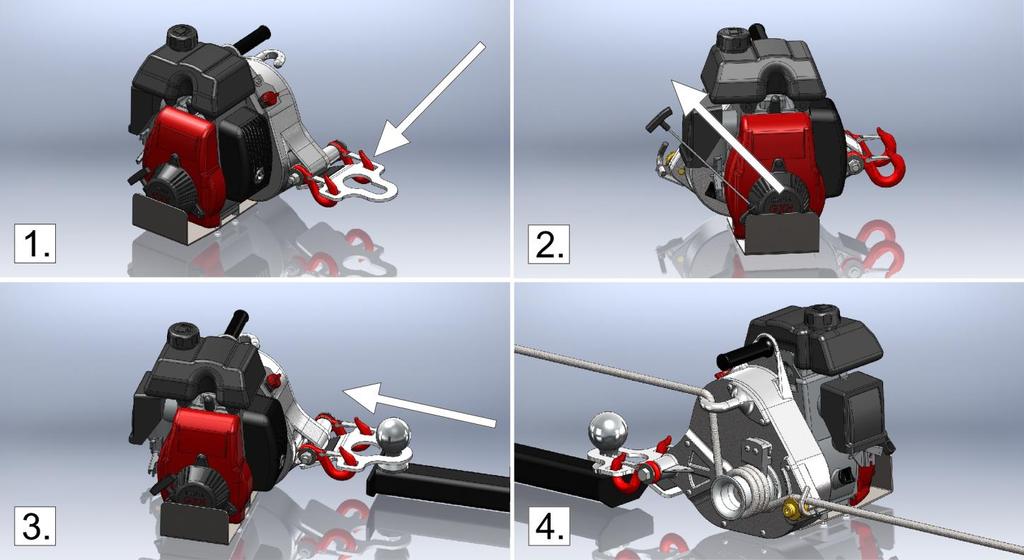 1.

2.

3.

4.