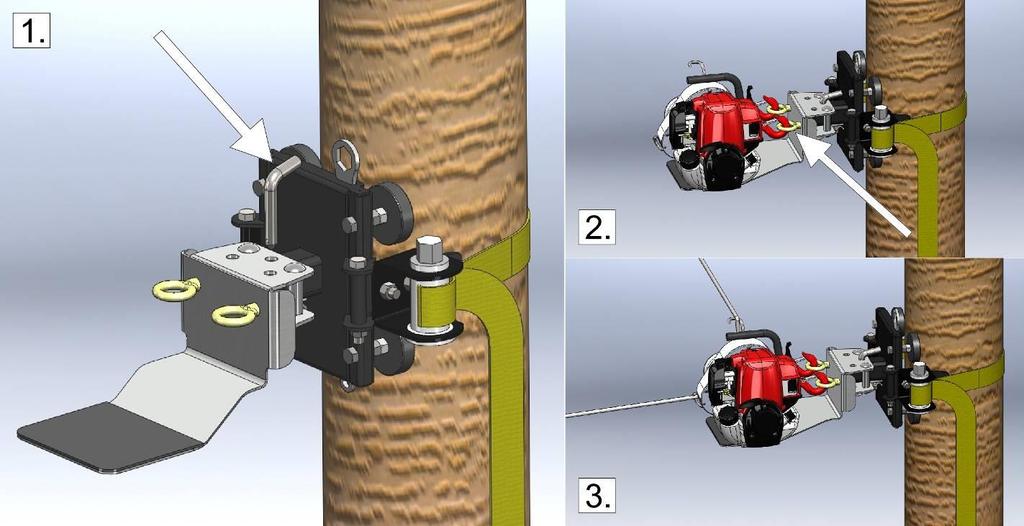 1.

2.

3.