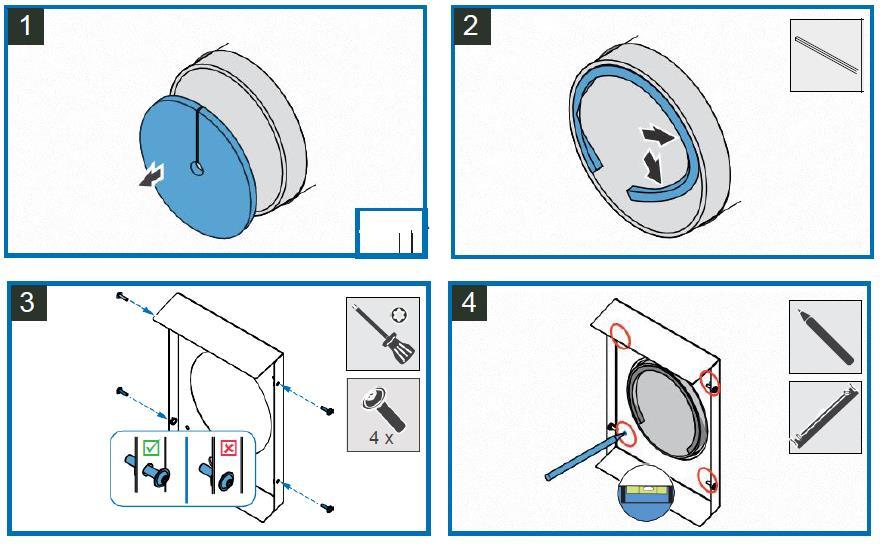 1

2

3

4 x

4