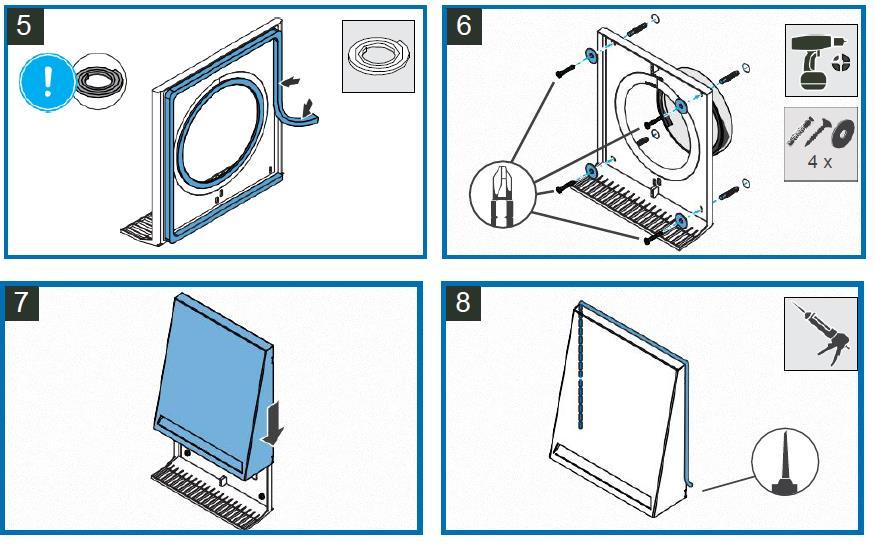 5

!

6

4 x

7

8