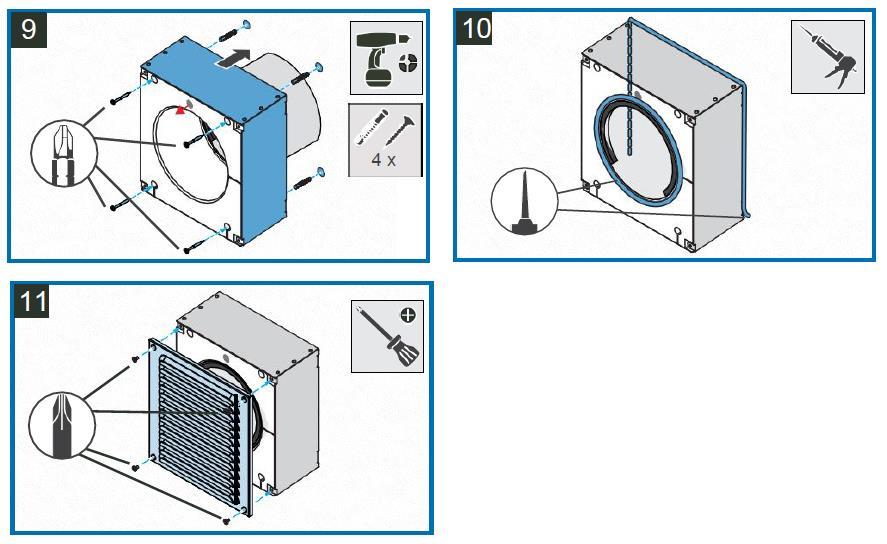 9

4 x

10

11