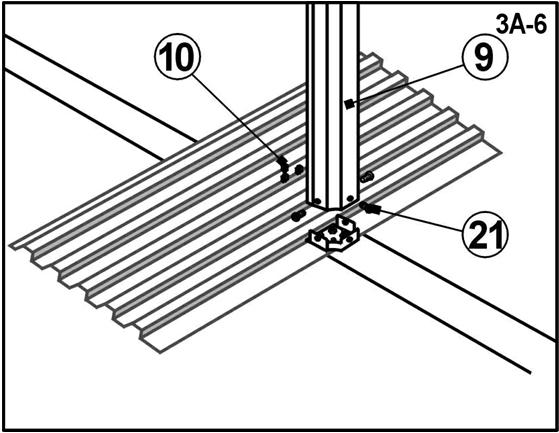 3A-6

10

9

21