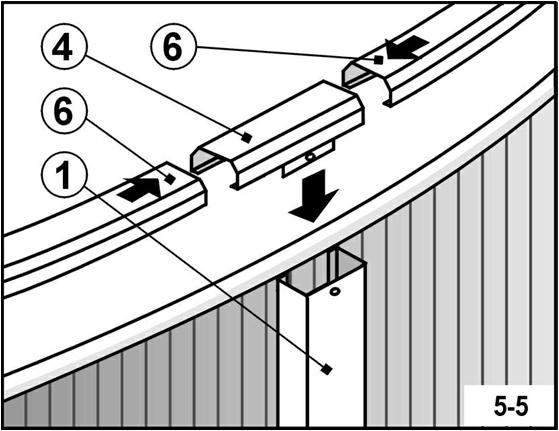 4
6
6
1
5-5