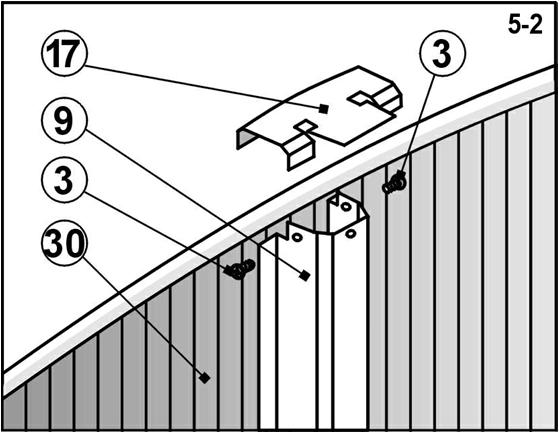 5-2

17

3

9

3

30