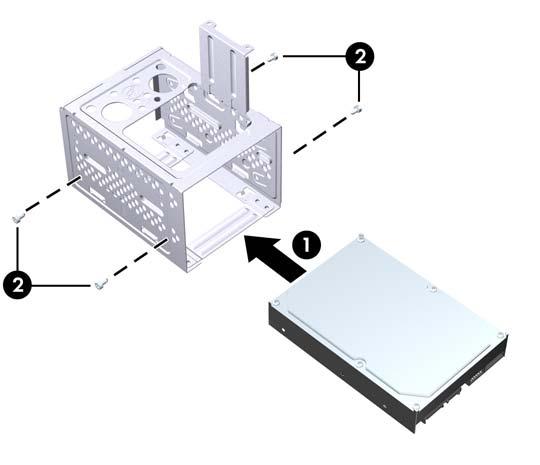 2
1
2