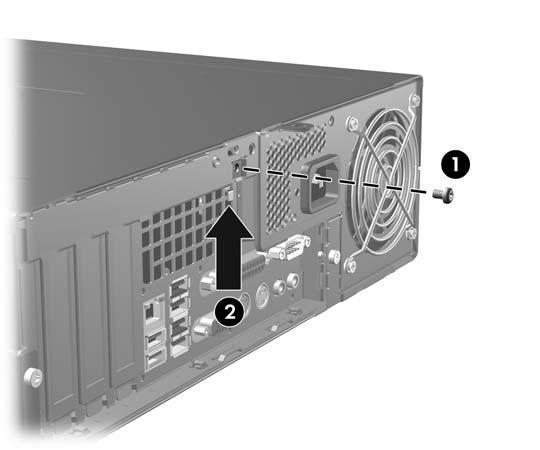 1
2