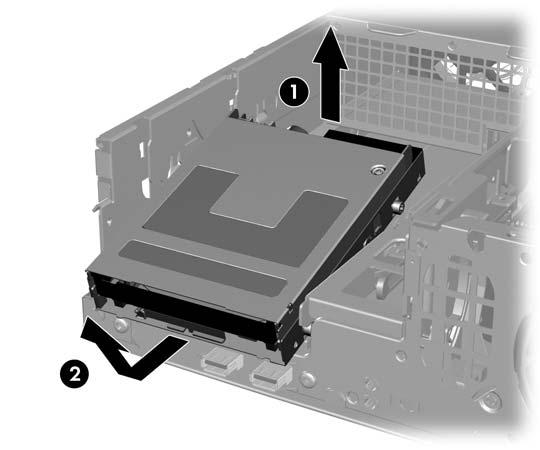 1

2