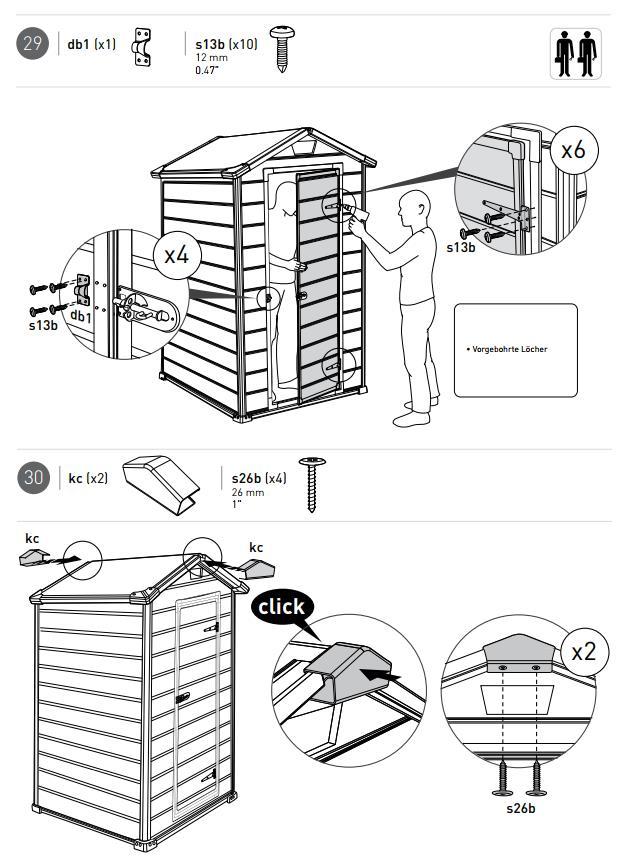 29 db1 (x1) s13b (x10) 12 mm 0.47"

x6

s13b

x4

s13b db1

• Vorgebohrte Löcher

30 kc (x2) s26b (x4) 26 mm 1"

kc

kc

click

x2

s26b