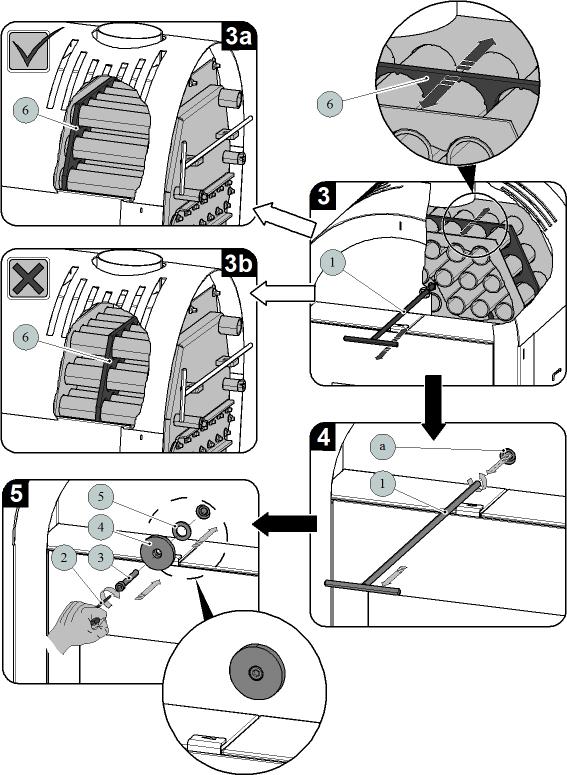 3a

6

6

3

1

3b

6

4

a

1

5

5

4

2

3