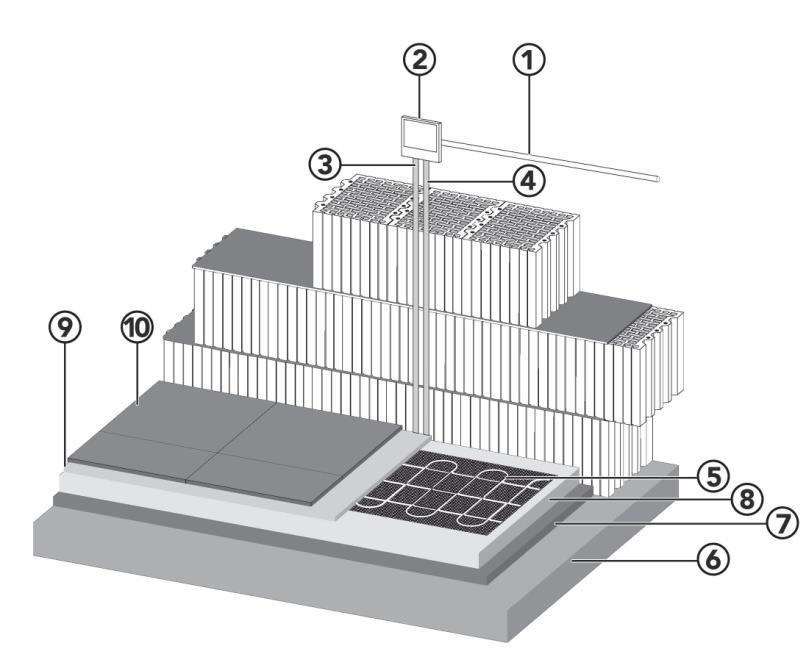 2
1
3
4
9
10
5
8
7
6