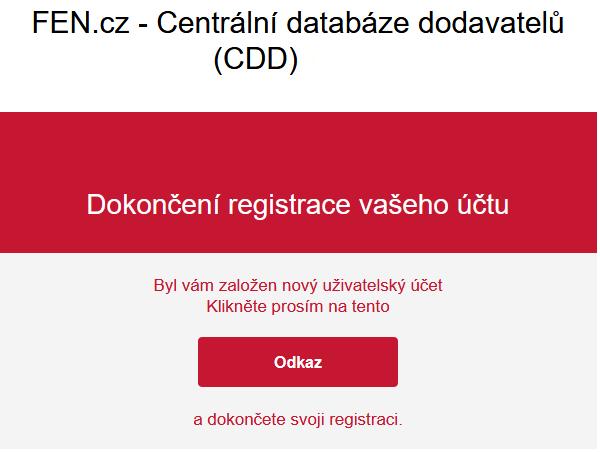 FEN.cz - Centrální databáze dodavatelů (CDD)

Dokončení registrace vašeho účtu

Byl vám založen nový uživatelský účet
Klikněte prosím na tento

Odkaz

a dokončete svoji registraci.